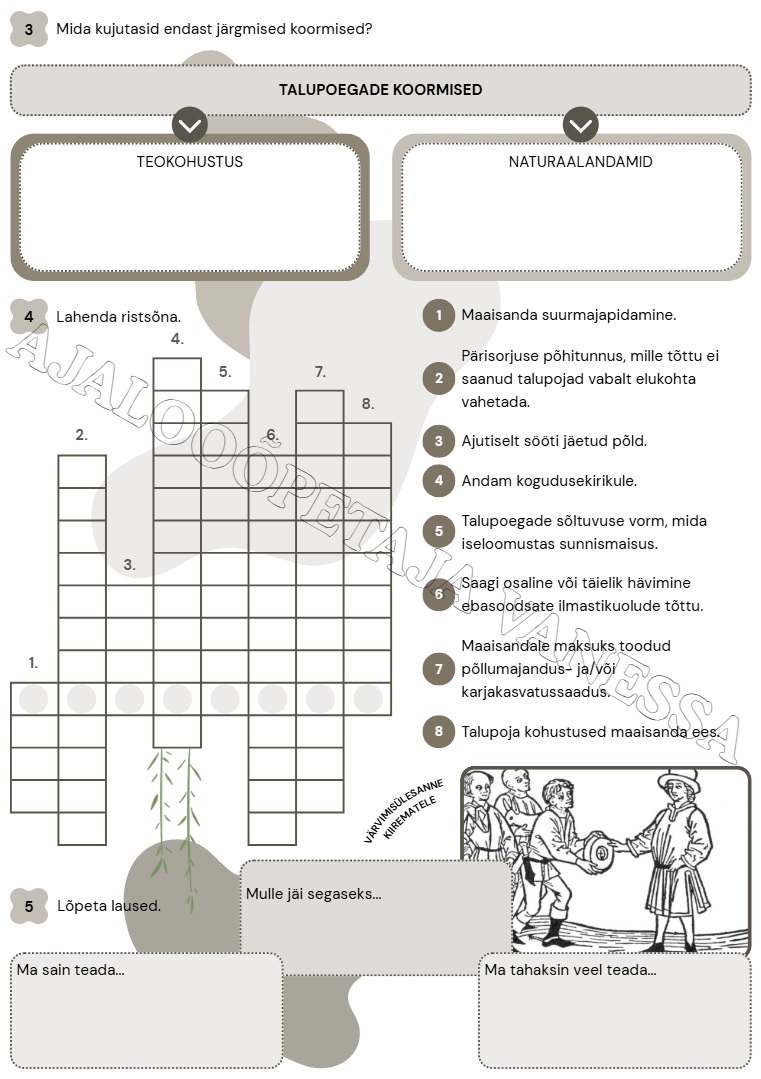 3 Mida kujutasid endast järgmised koormised?

TALUPOEGADE KOORMISED

TEOKOHUSTUS

NATURAALANDAMID

4 Lahenda ristsõna.

AJALOOÕPETAJA VANESSA

4.
5.
7.
8.
2.
6.
3.
1.

1 Maaisanda suurmajapidamine.

2 Pärisorjuse põhitunnus, mille tõttu ei saanud talupojad vabalt elukohta vahetada.

3 Ajutiselt sööti jäetud põld.

4 Andam kogudusekirikule.

5 Talupoegade sõltuvuse vorm, mida iseloomustas sunnismaisus.

6 Saagi osaline või täielik hävimine ebasoodsate ilmastikuolude tõttu.

7 Maaisandale maksuks toodud põllumajandus- ja/või karjakasvatussaadus.

8 Talupoja kohustused maaisanda ees.

VÄRVIMISÜLESANNE KIIREMATELE

5 Lõpeta laused.

Mulle jäi segaseks...

Ma sain teada...

Ma tahaksin veel teada...