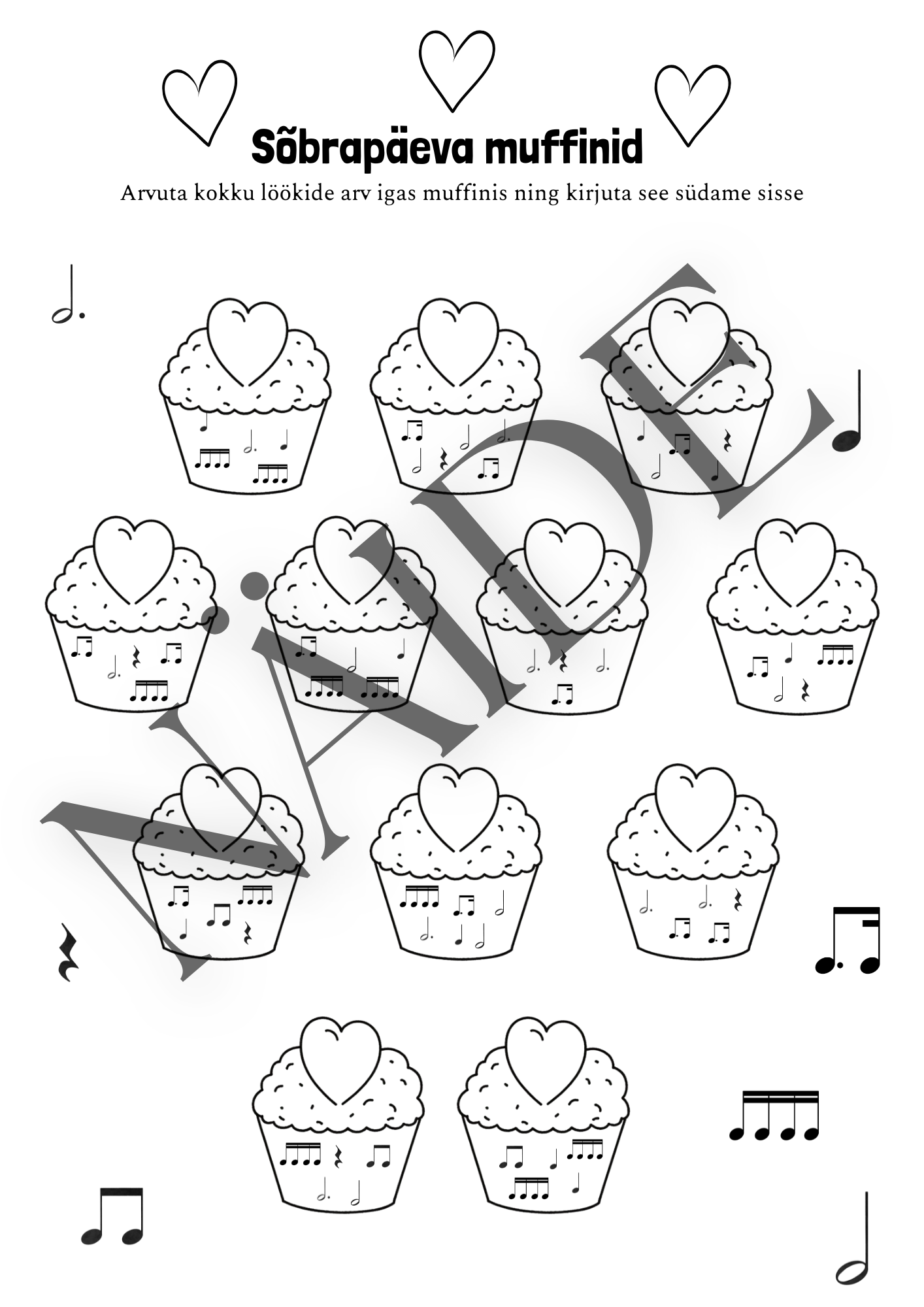 Sõbrapäeva muffinid

Arvuta kokku löökide arv igas muffinis ning kirjuta see südame sisse

NÄIDE