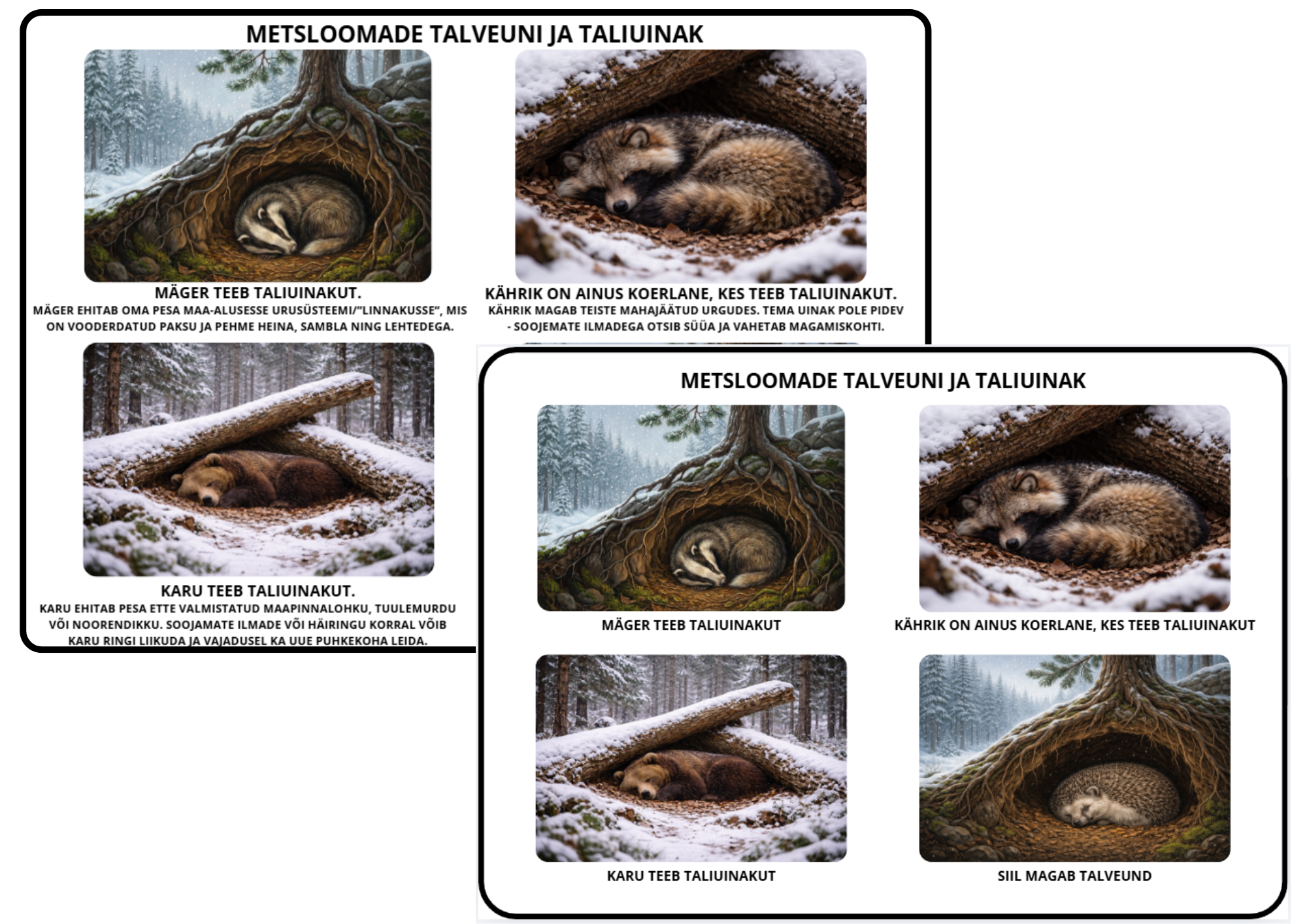 METSLOOMADE TALVEUNI JA TALIUINAK

MÄGER TEEB TALIUINAKUT.
MÄGER EHITAB OMA PESA MAA-ALUSESSE URUSÜSTEEMI/"LINNAKUSSE", MIS ON VOODERDATUD PAKSU JA PEHME HEINA, SAMBLA NING LEHTEDEGA.

KÄHRIK ON AINUS KOERLANE, KES TEEB TALIUINAKUT.
KÄHRIK MAGAB TEISTE MAHAJÄÄTUD URGUDES. TEMA UINAK POLE PIDEV - SOOJEMATE ILMADEGA OTSIB SÜÜA JA VAHETAB MAGAMISKOHTI.

KARU TEEB TALIUINAKUT.
KARU EHITAB PESA ETTE VALMISTATUD MAAPINNALOHKU, TUULEMURDU VÕI NOORENDIKKU. SOOJAMATE ILMADE VÕI HÄIRINGU KORRAL VÕIB KARU RINGI LIIKUDA JA VAJADUSEL KA UUE PUHKEKOHA LEIDA.

METSLOOMADE TALVEUNI JA TALIUINAK

MÄGER TEEB TALIUINAKUT

KÄHRIK ON AINUS KOERLANE, KES TEEB TALIUINAKUT

KARU TEEB TALIUINAKUT

SIIL MAGAB TALVEUND