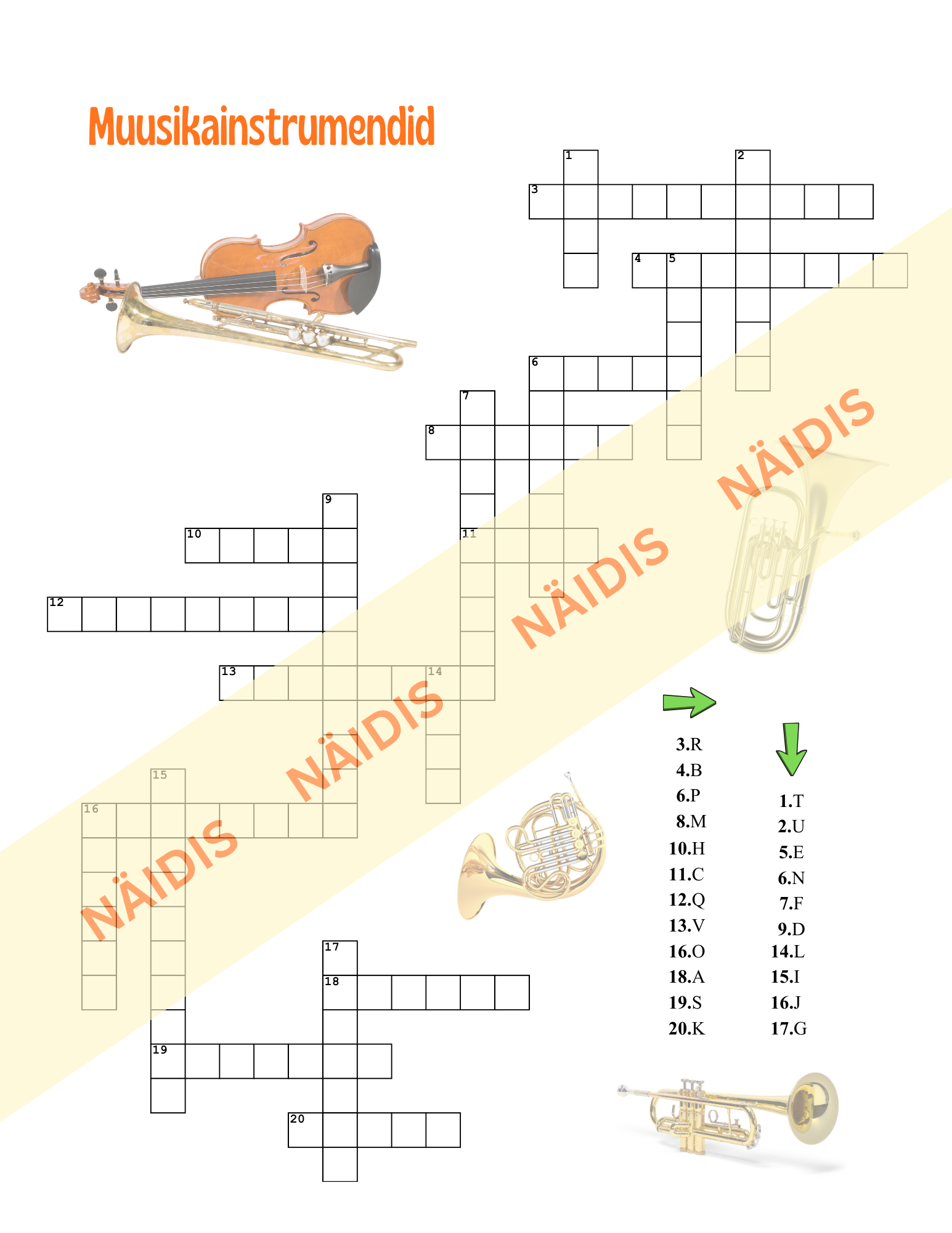 Muusikainstrumendid

1 2 3 4 5 6 7 8 9 10 11 12 13 14 15 16 17 18 19 20

NÄIDIS NÄIDIS NÄIDIS NÄIDIS

3.R
4.B
6.P
8.M
10.H
11.C
12.Q
13.V
16.O
18.A
19.S
20.K

1.T
2.U
5.E
6.N
7.F
9.D
14.L
15.I
16.J
17.G