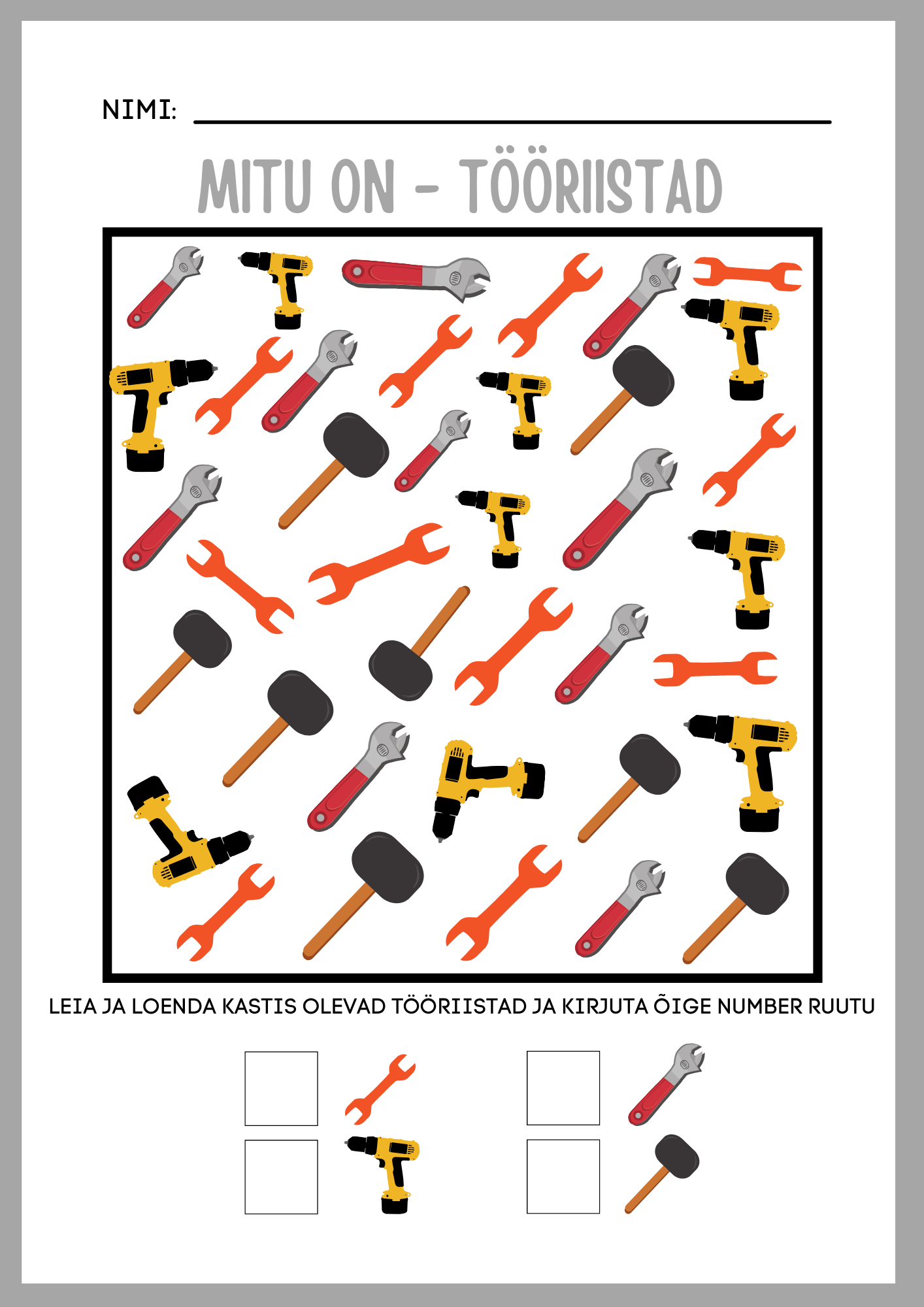 NIMI:

MITU ON - TÖÖRIISTAD

LEIA JA LOENDA KASTIS OLEVAD TÖÖRIISTAD JA KIRJUTA ÕIGE NUMBER RUUTU