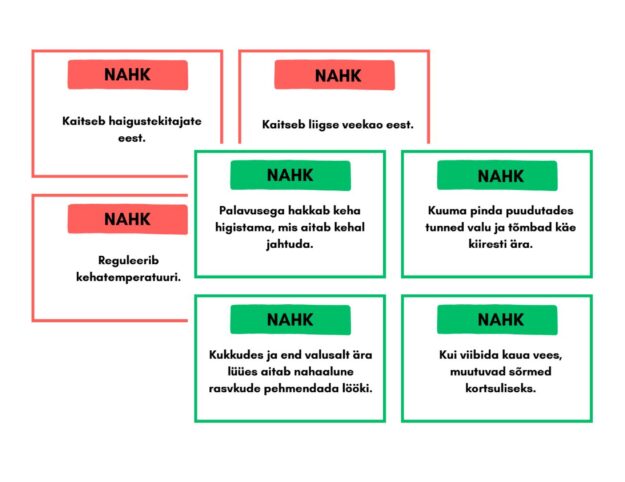 NAHK

Kaitseb haigustekitajate eest.

NAHK

Kaitseb liigse veekao eest.

NAHK

Reguleerib kehatemperatuuri.

NAHK

Palavusega hakkab keha higistama, mis aitab kehal jahtuda.

NAHK

Kuuma pinda puudutades tunned valu ja tõmbad käe kiiresti ära.

NAHK

Kukkudes ja end valusalt ära lüües aitab nahaalune rasvkude pehmendada lööki.

NAHK

Kui viibida kaua vees, muutuvad sõrmed kortsuliseks.