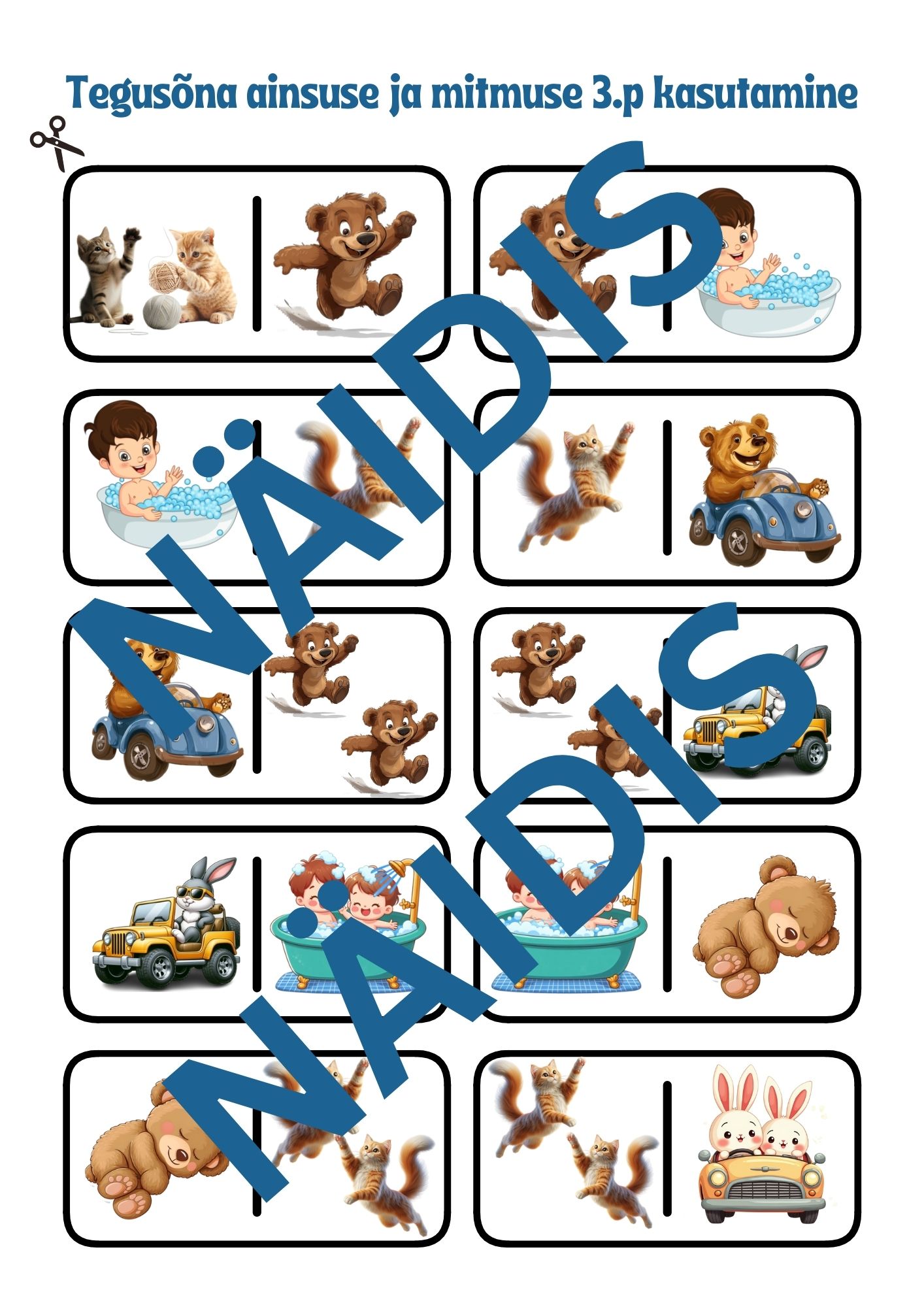 Tegusõna ainsuse ja mitmuse 3.p kasutamine

NÄIDIS

NÄIDIS